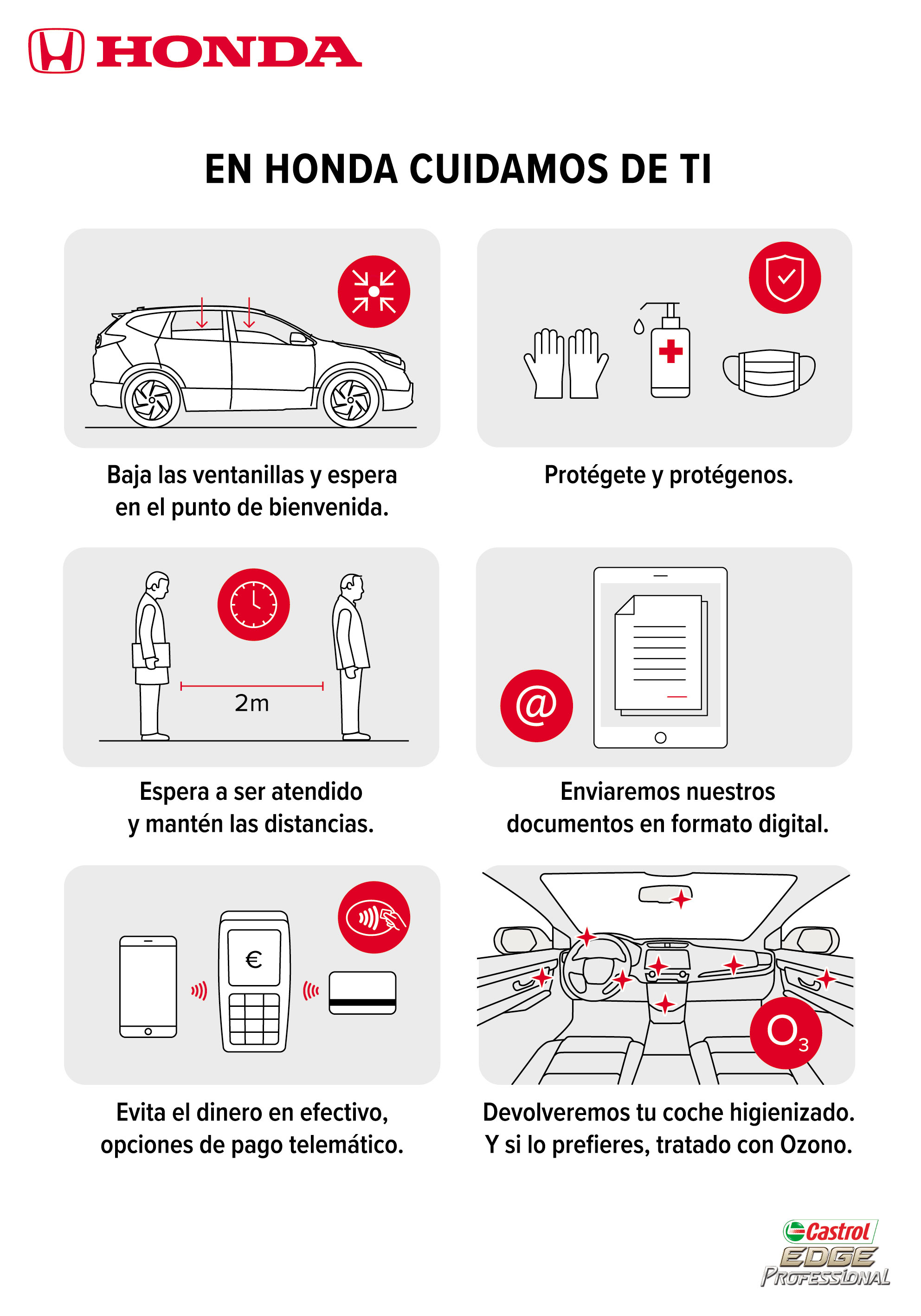 HONDA

EN HONDA CUIDAMOS DE TI

Baja las ventanillas y espera en el punto de bienvenida.

Protégete y protégenos.

2m

Espera a ser atendido y mantén las distancias.

@

Enviaremos nuestros documentos en formato digital.

€

Evita el dinero en efectivo, opciones de pago telemático.

$O_3$

Devolveremos tu coche higienizado. Y si lo prefieres, tratado con Ozono.

Castrol EDGE PROFESSIONAL